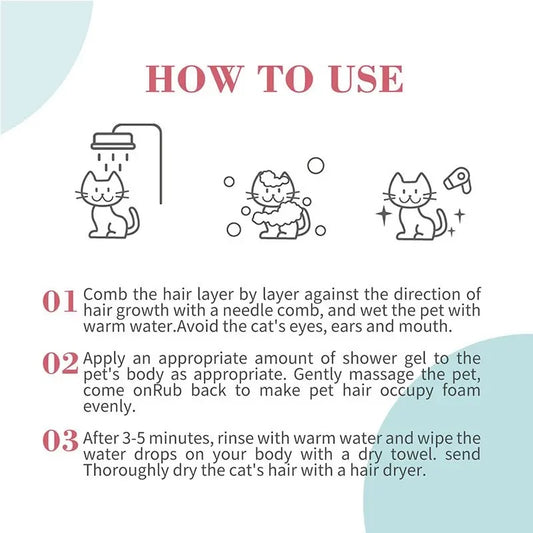 HOW TO USE

01 Comb the hair layer by layer against the direction of hair growth with a needle comb, and wet the pet with warm water.Avoid the cat's eyes, ears and mouth.

02 Apply an appropriate amount of shower gel to the pet's body as appropriate. Gently massage the pet, come onRub back to make pet hair occupy foam evenly.

03 After 3-5 minutes, rinse with warm water and wipe the water drops on your body with a dry towel. send Thoroughly dry the cat's hair with a hair dryer.