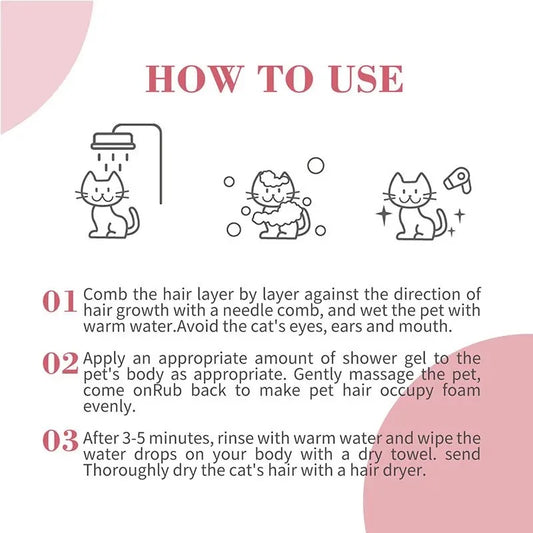 HOW TO USE

01 Comb the hair layer by layer against the direction of hair growth with a needle comb, and wet the pet with warm water.Avoid the cat's eyes, ears and mouth.

02 Apply an appropriate amount of shower gel to the pet's body as appropriate. Gently massage the pet, come onRub back to make pet hair occupy foam evenly.

03 After 3-5 minutes, rinse with warm water and wipe the water drops on your body with a dry towel. send Thoroughly dry the cat's hair with a hair dryer.