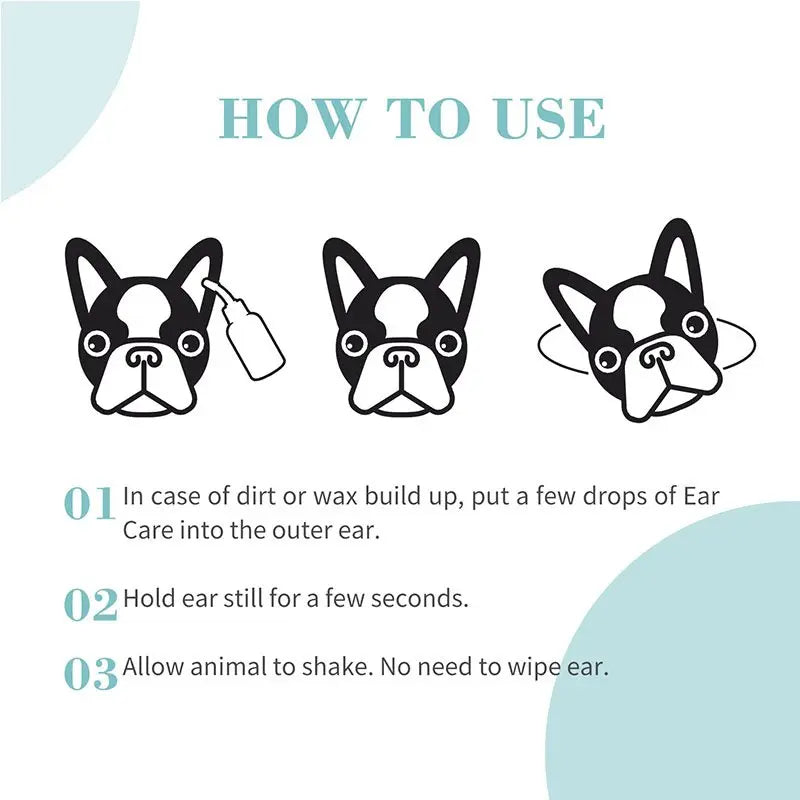 HOW TO USE

01 In case of dirt or wax build up, put a few drops of Ear Care into the outer ear.

02 Hold ear still for a few seconds.

03 Allow animal to shake. No need to wipe ear.