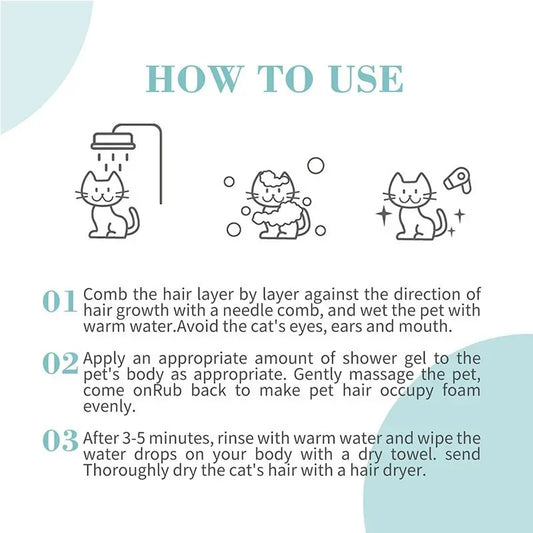 HOW TO USE

01 Comb the hair layer by layer against the direction of hair growth with a needle comb, and wet the pet with warm water.Avoid the cat's eyes, ears and mouth.

02 Apply an appropriate amount of shower gel to the pet's body as appropriate. Gently massage the pet, come onRub back to make pet hair occupy foam evenly.

03 After 3-5 minutes, rinse with warm water and wipe the water drops on your body with a dry towel. send Thoroughly dry the cat's hair with a hair dryer.