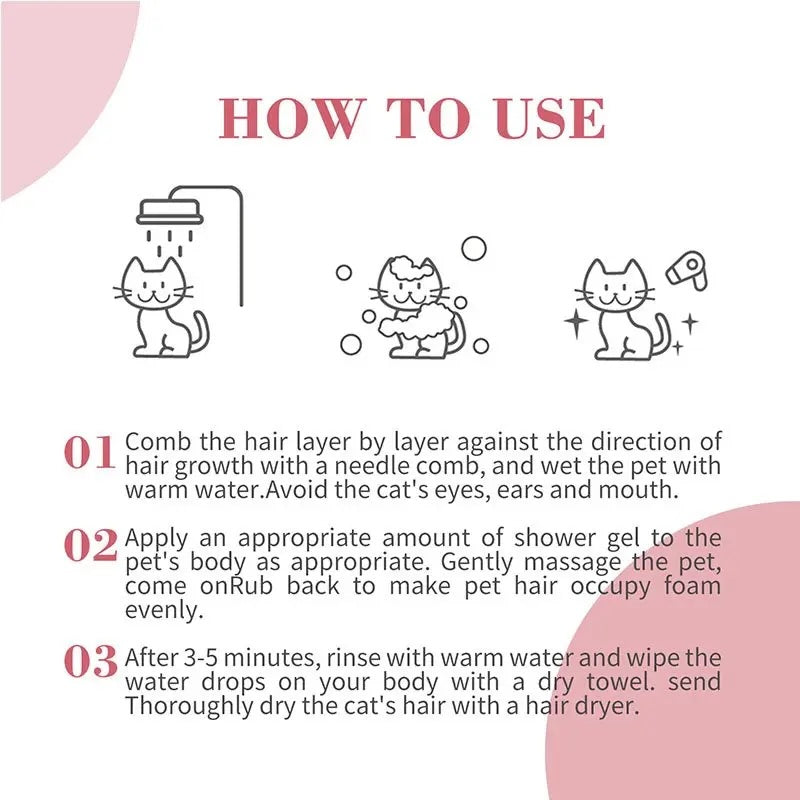 HOW TO USE

01 Comb the hair layer by layer against the direction of hair growth with a needle comb, and wet the pet with warm water.Avoid the cat's eyes, ears and mouth.

02 Apply an appropriate amount of shower gel to the pet's body as appropriate. Gently massage the pet, come onRub back to make pet hair occupy foam evenly.

03 After 3-5 minutes, rinse with warm water and wipe the water drops on your body with a dry towel. send Thoroughly dry the cat's hair with a hair dryer.