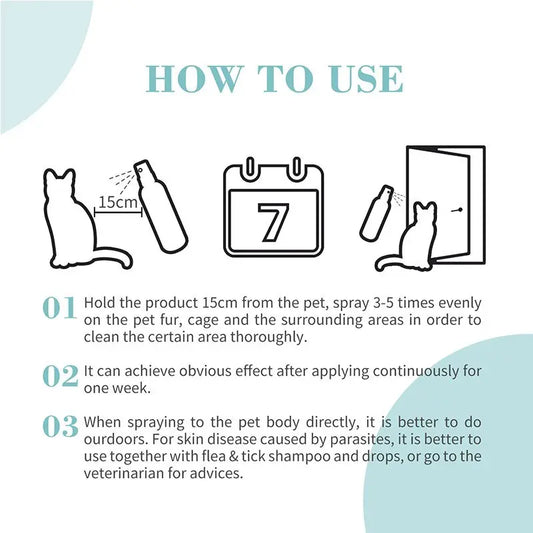 HOW TO USE

15cm

7

01 Hold the product 15cm from the pet, spray 3-5 times evenly on the pet fur, cage and the surrounding areas in order to clean the certain area thoroughly.

02 It can achieve obvious effect after applying continuously for one week.

03 When spraying to the pet body directly, it is better to do ourdoors. For skin disease caused by parasites, it is better to use together with flea & tick shampoo and drops, or go to the veterinarian for advices.